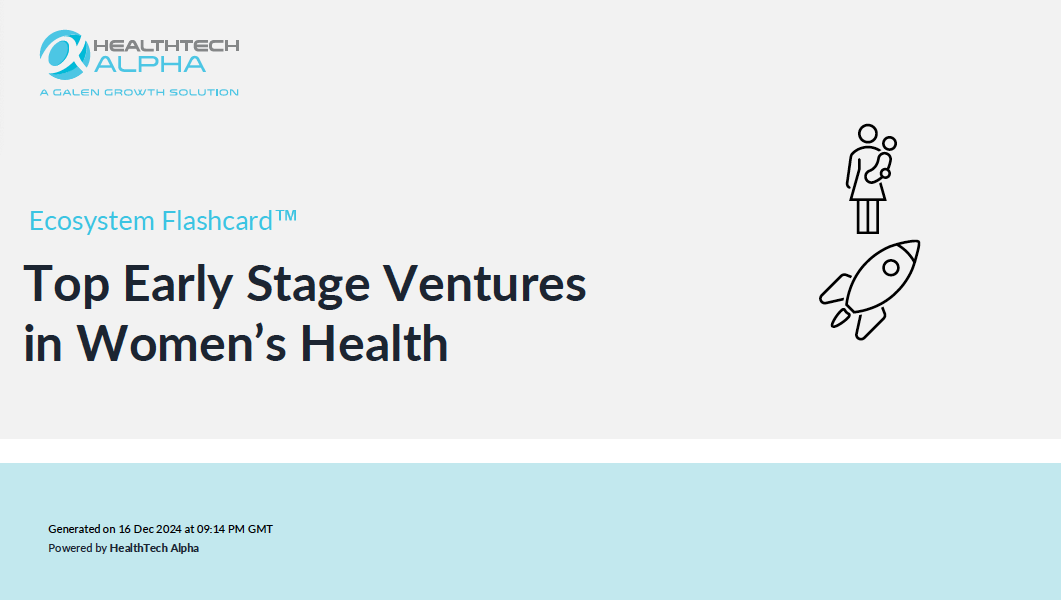 HEALTHTECH
ALPHA
A GALEN GROWTH SOLUTION

Ecosystem Flashcard™

Top Early Stage Ventures in Women's Health

Generated on 16 Dec 2024 at 09:14 PM GMT
Powered by HealthTech Alpha